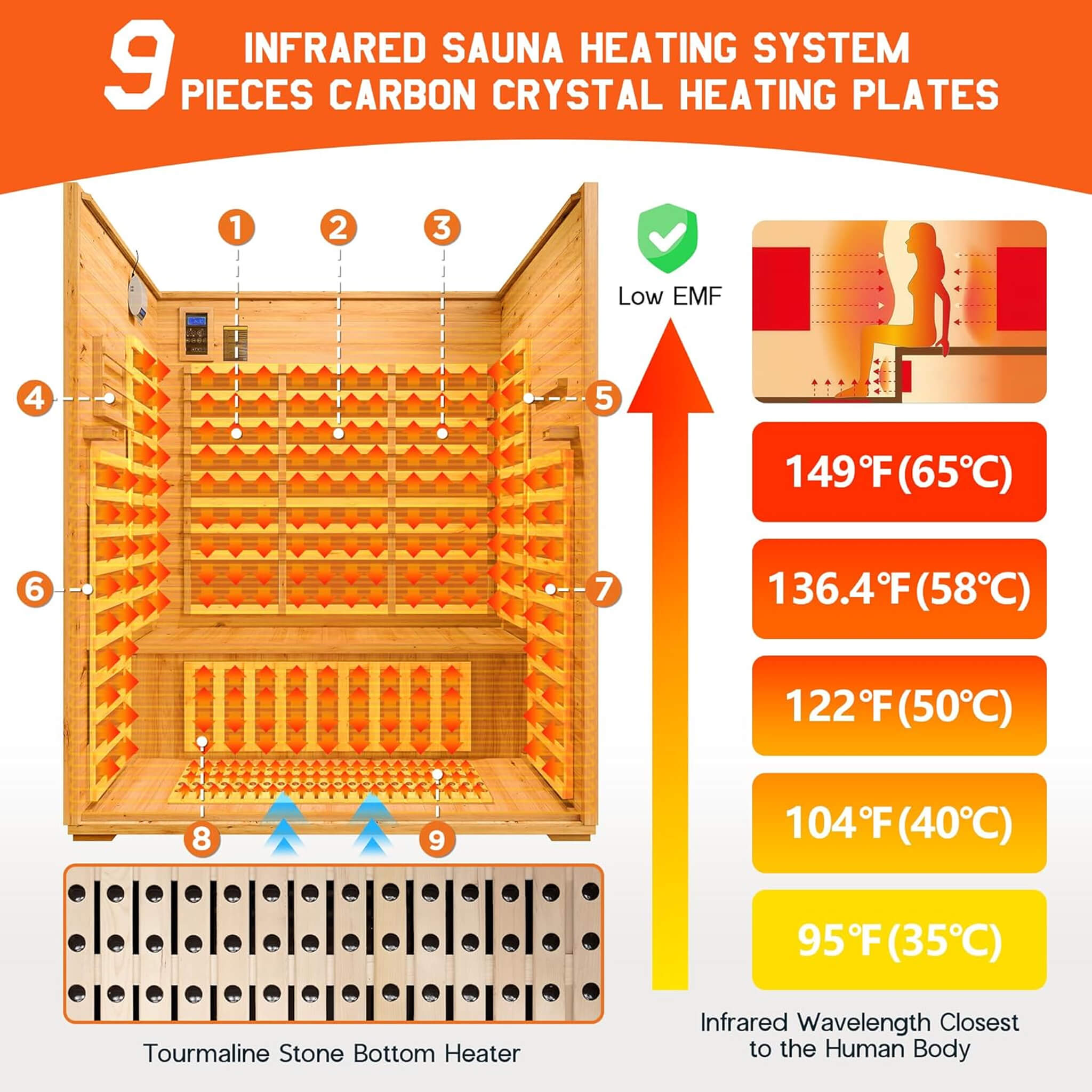 9 INFRARED SAUNA HEATING SYSTEM
PIECES CARBON CRYSTAL HEATING PLATES

1
2
3
4
5
6
7
8
9

Low EMF

149℉(65℃)
136.4℉(58℃)
122℉(50℃)
104℉(40℃)
95℉(35℃)

Tourmaline Stone Bottom Heater

Infrared Wavelength Closest to the Human Body